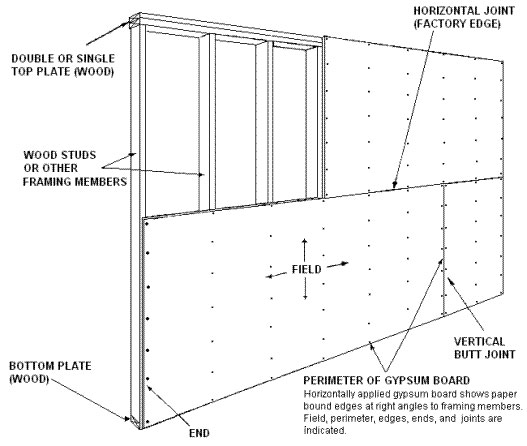 HORIZONTAL JOINT
(FACTORY EDGE)

DOUBLE OR SINGLE
TOP PLATE (WOOD)

WOOD STUDS
OR OTHER
FRAMING MEMBERS

FIELD

VERTICAL
BUTT JOINT

BOTTOM PLATE
(WOOD)

PERIMETER OF GYPSUM BOARD
Horizontally applied gypsum board shows paper bound edges at right angles to framing members. Field, perimeter, edges, ends, and joints are indicated.

END